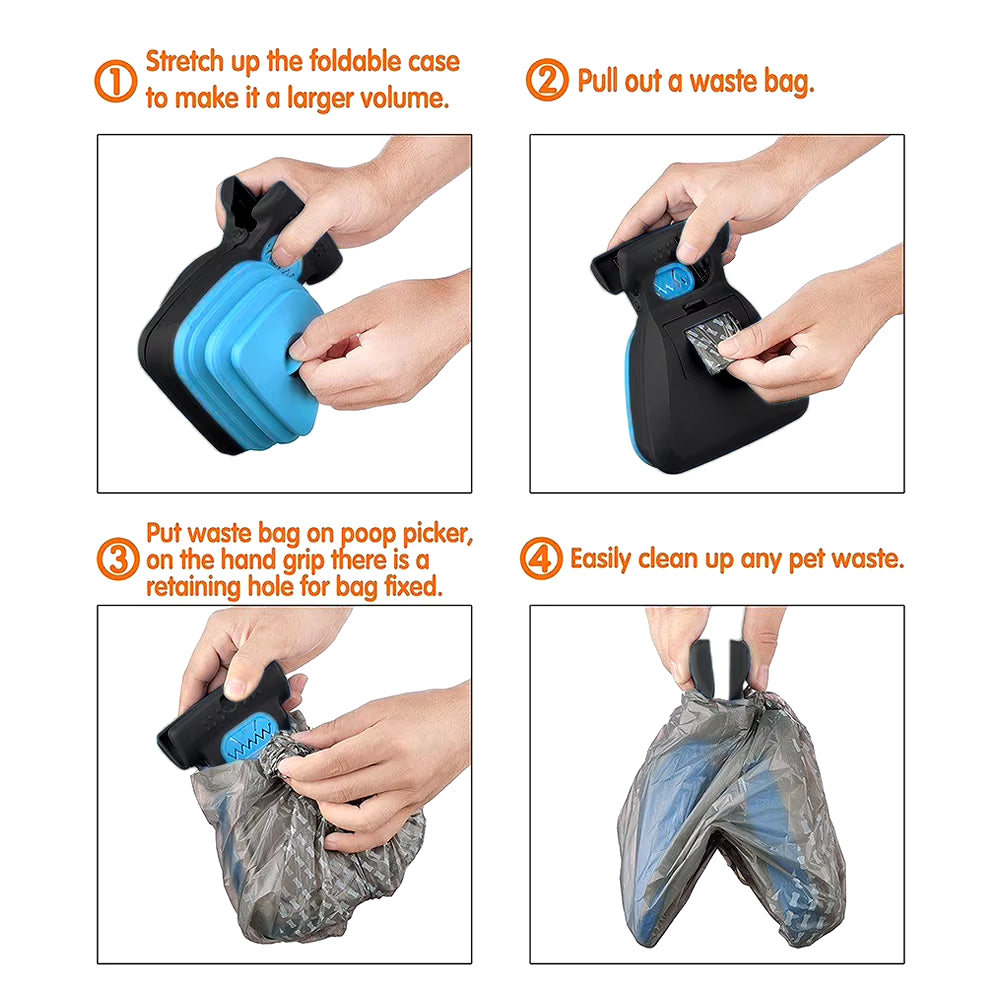 ① Stretch up the foldable case to make it a larger volume.

② Pull out a waste bag.

③ Put waste bag on poop picker, on the hand grip there is a retaining hole for bag fixed.

④ Easily clean up any pet waste.